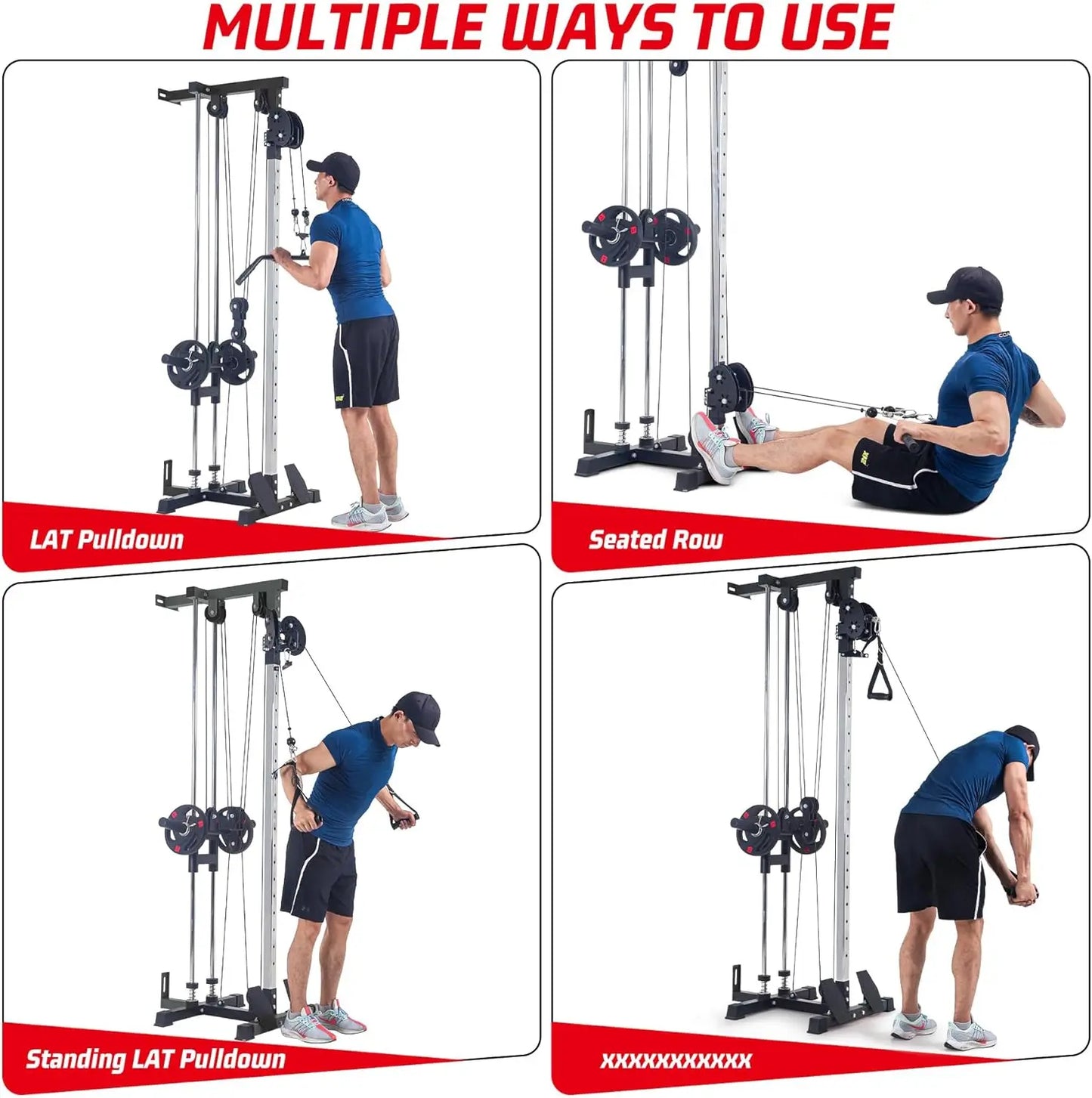 MULTIPLE WAYS TO USE

LAT Pulldown

Seated Row

Standing LAT Pulldown

XXXXXXXXXXX