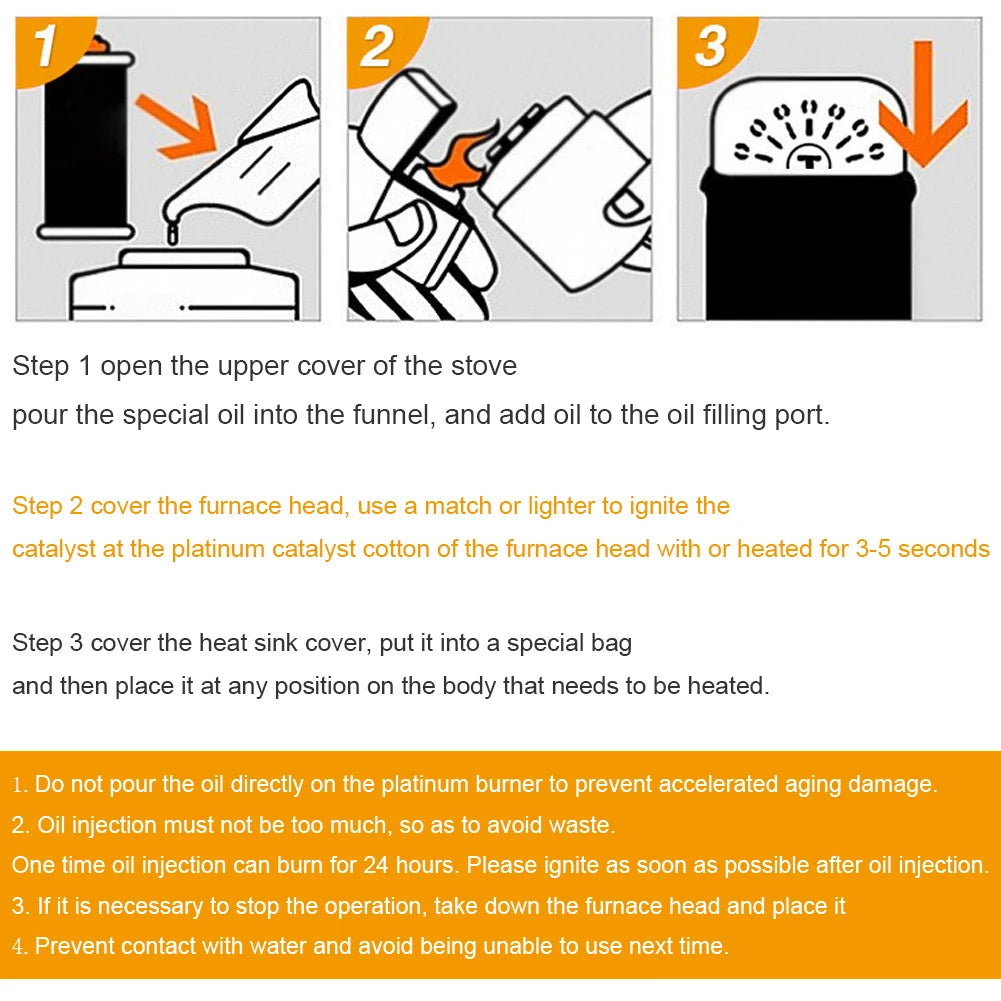 1

2

3

Step 1 open the upper cover of the stove
pour the special oil into the funnel, and add oil to the oil filling port.

Step 2 cover the furnace head, use a match or lighter to ignite the catalyst at the platinum catalyst cotton of the furnace head with or heated for 3-5 seconds

Step 3 cover the heat sink cover, put it into a special bag and then place it at any position on the body that needs to be heated.

1. Do not pour the oil directly on the platinum burner to prevent accelerated aging damage.
2. Oil injection must not be too much, so as to avoid waste.
One time oil injection can burn for 24 hours. Please ignite as soon as possible after oil injection.
3. If it is necessary to stop the operation, take down the furnace head and place it
4. Prevent contact with water and avoid being unable to use next time.